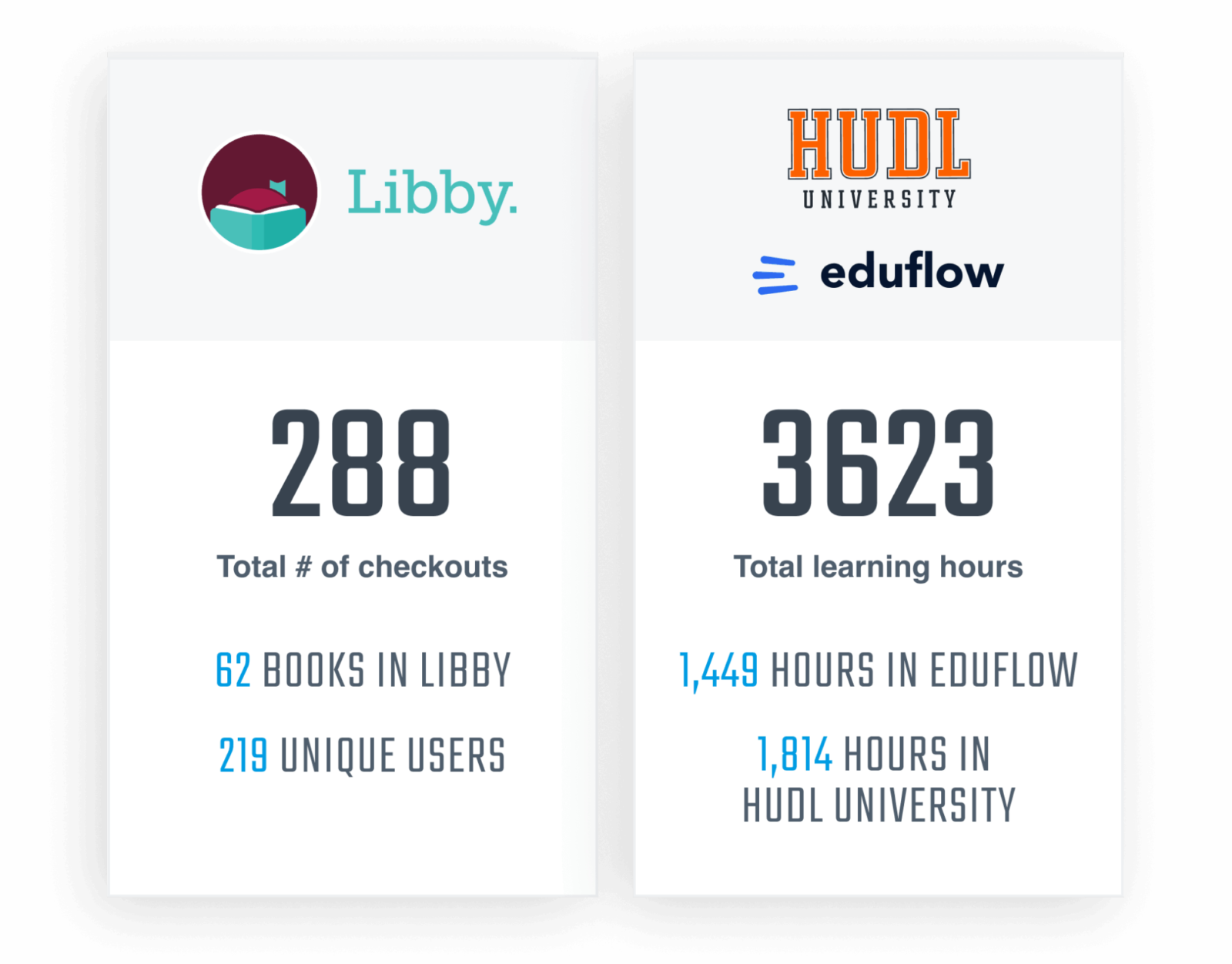 Libby.

288

Total # of checkouts

62 BOOKS IN LIBBY

219 UNIQUE USERS

HUDL
UNIVERSITY

eduflow

3623

Total learning hours

1,449 HOURS IN EDUFLOW

1,814 HOURS IN HUDL UNIVERSITY